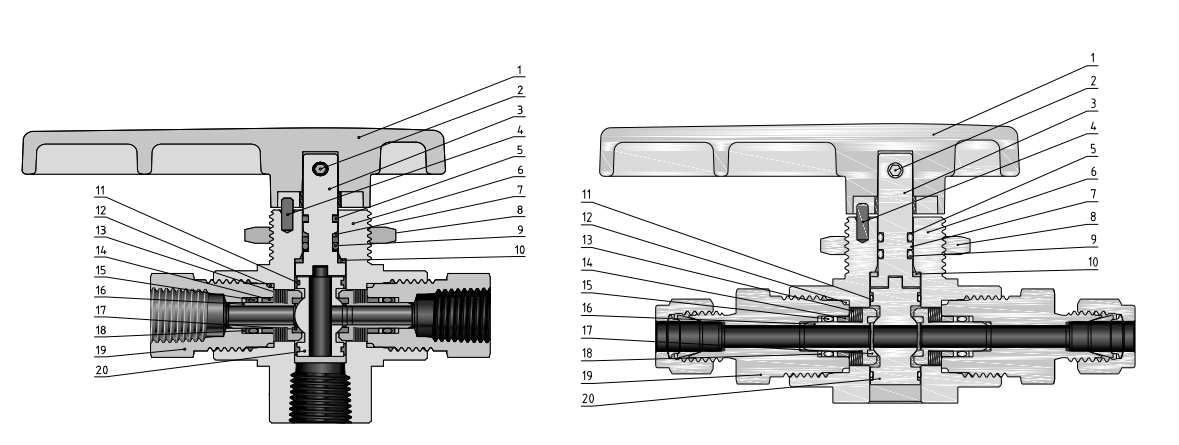 1
2
3
4
5
6
7
8
9
10
11
12
13
14
15
16
17
18
19
20

1
2
3
4
5
6
7
8
9
10
11
12
13
14
15
16
17
18
19
20